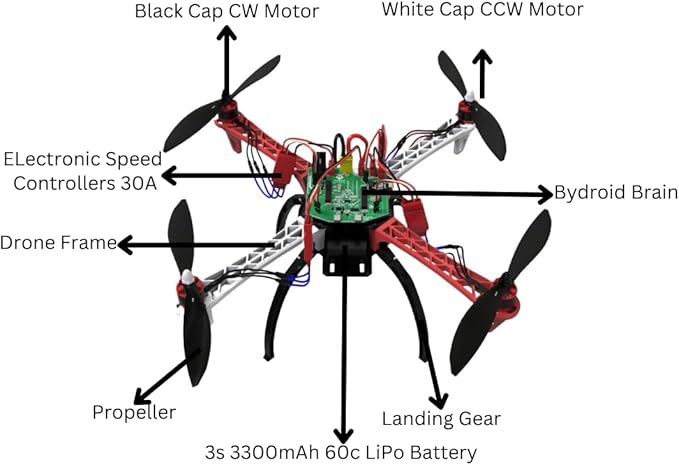 Black Cap CW Motor

White Cap CCW Motor

ELectronic Speed Controllers 30A

Bydroid Brain

Drone Frame

Propeller

Landing Gear

3s 3300mAh 60c LiPo Battery